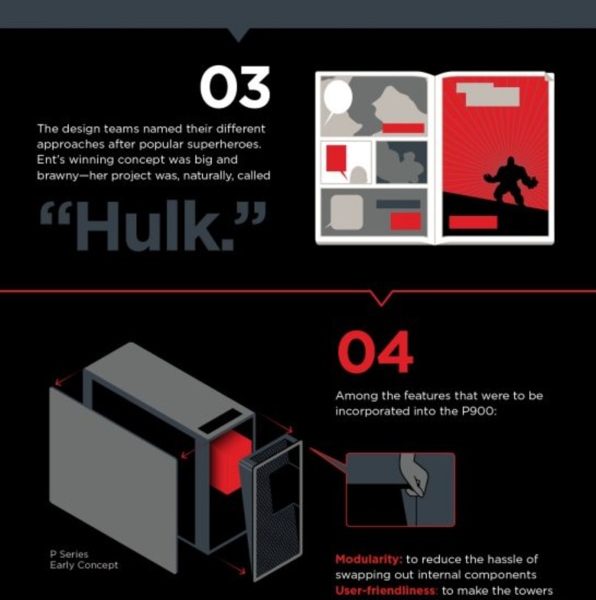 03

The design teams named their different approaches after popular superheroes. Ent's winning concept was big and brawny—her project was, naturally, called

"Hulk."

04

Among the features that were to be incorporated into the P900:

P Series
Early Concept

Modularity: to reduce the hassle of swapping out internal components
User-friendliness: to make the towers